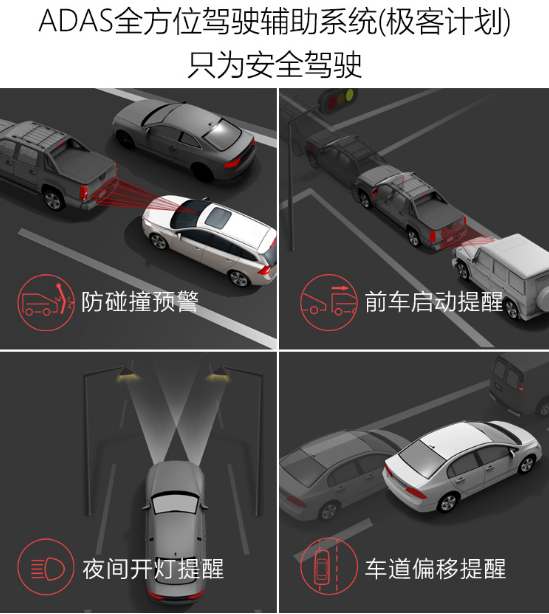 ADAS全方位驾驶辅助系统(极客计划)
只为安全驾驶

防碰撞预警

前车启动提醒

夜间开灯提醒

车道偏移提醒